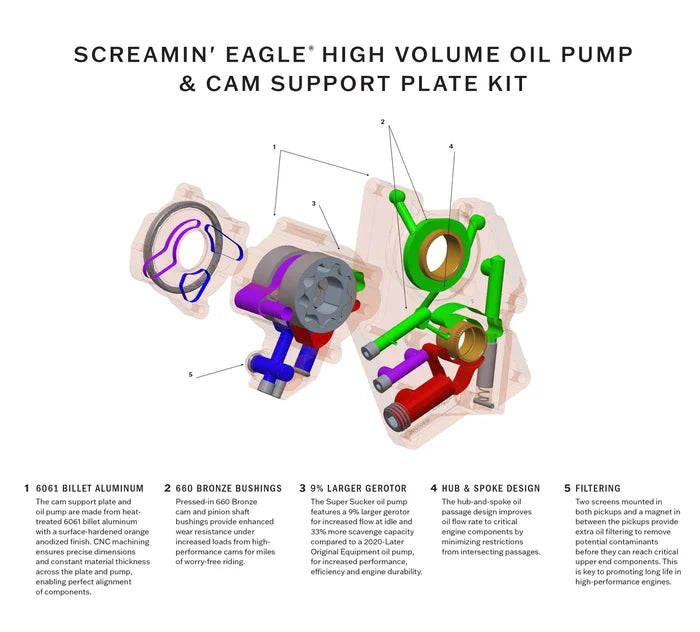 SCREAMIN' EAGLE® HIGH VOLUME OIL PUMP & CAM SUPPORT PLATE KIT

1

2

3

4

5

1 6061 BILLET ALUMINUM
The cam support plate and oil pump are made from heat-treated 6061 billet aluminum with a surface-hardened orange anodized finish. CNC machining ensures precise dimensions and constant material thickness across the plate and pump, enabling perfect alignment of components.

2 660 BRONZE BUSHINGS
Pressed-in 660 Bronze cam and pinion shaft bushings provide enhanced wear resistance under increased loads from high-performance cams for miles of worry-free riding.

3 9% LARGER GEROTOR
The Super Sucker oil pump features a 9% larger gerotor for increased flow at idle and 33% more scavenge capacity compared to a 2020-Later Original Equipment oil pump, for increased performance, efficiency and engine durability.

4 HUB & SPOKE DESIGN
The hub-and-spoke oil passage design improves oil flow rate to critical engine components by minimizing restrictions from intersecting passages.

5 FILTERING
Two screens mounted in both pickups and a magnet in between the pickups provide extra oil filtering to remove potential contaminants before they can reach critical upper end components. This is key to promoting long life in high-performance engines.